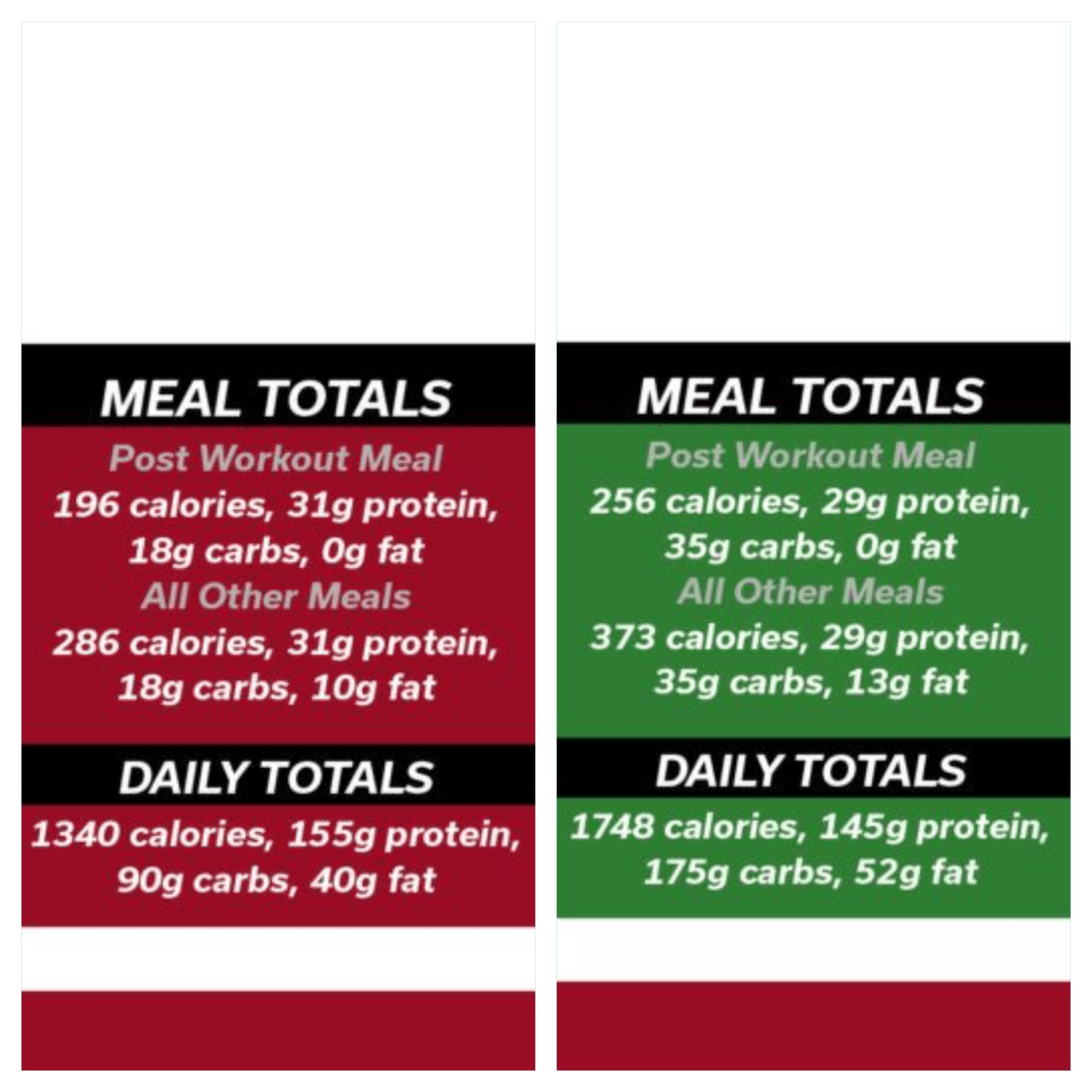 MEAL TOTALS

Post Workout Meal
196 calories, 31g protein, 18g carbs, 0g fat

All Other Meals
286 calories, 31g protein, 18g carbs, 10g fat

DAILY TOTALS

1340 calories, 155g protein, 90g carbs, 40g fat

MEAL TOTALS

Post Workout Meal
256 calories, 29g protein, 35g carbs, 0g fat

All Other Meals
373 calories, 29g protein, 35g carbs, 13g fat

DAILY TOTALS

1748 calories, 145g protein, 175g carbs, 52g fat